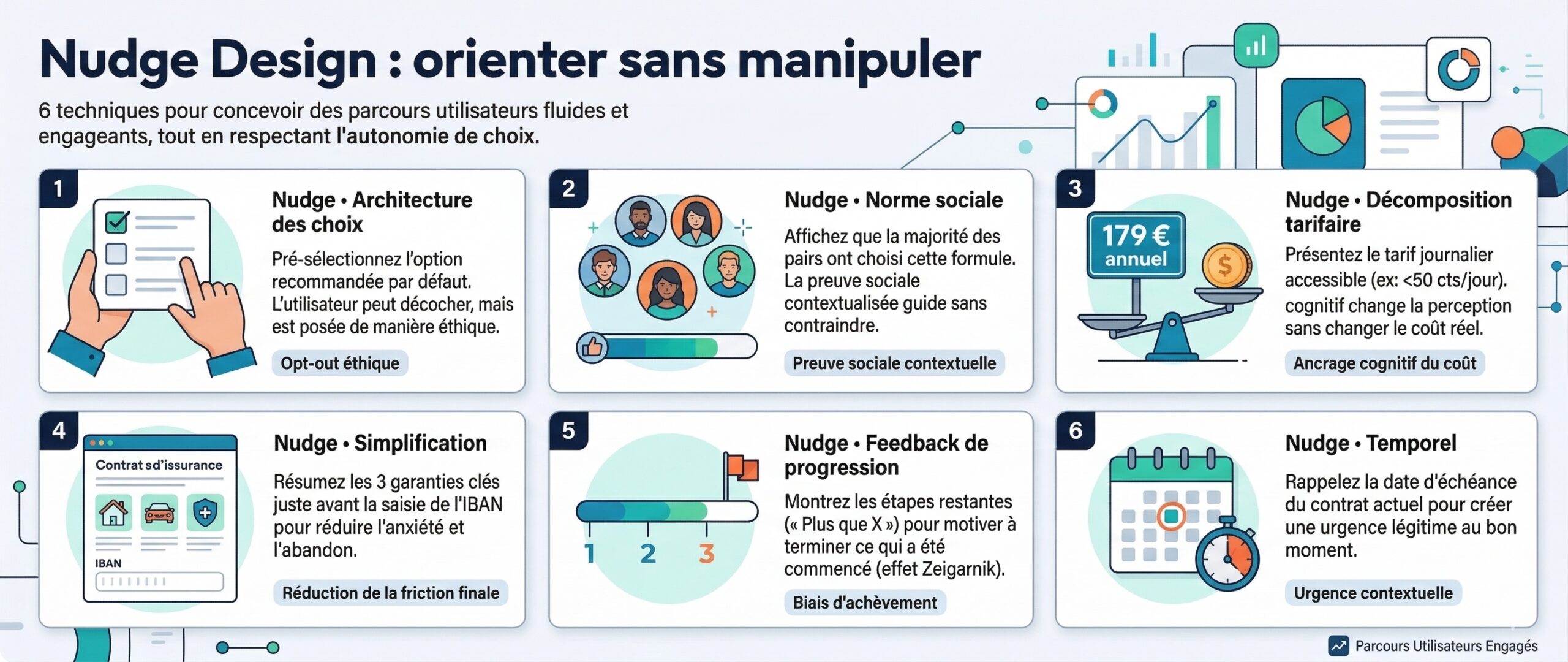 Nudge Design : orienter sans manipuler

6 techniques pour concevoir des parcours utilisateurs fluides et engageants, tout en respectant l'autonomie de choix.

1

Nudge • Architecture des choix

Pré-sélectionnez l'option recommandée par défaut. L'utilisateur peut décocher, mais est posée de manière éthique.

Opt-out éthique

2

Nudge • Norme sociale

Affichez que la majorité des pairs ont choisi cette formule. La preuve sociale contextualisée guide sans contraindre.

Preuve sociale contextuelle

3

179 € annuel

$

Nudge • Décomposition tarifaire

Présentez le tarif journalier accessible (ex: <50 cts/jour). cognitif change la perception sans changer le coût réel.

Ancrage cognitif du coût

4

Contrat sd'issurance

IBAN

Nudge • Simplification

Résumez les 3 garanties clés juste avant la saisie de l'IBAN pour réduire l'anxiété et l'abandon.

Réduction de la friction finale

5

1 2 3

Nudge • Feedback de progression

Montrez les étapes restantes (« Plus que X ») pour motiver à terminer ce qui a été commencé (effet Zeigarnik).

Biais d'achèvement

6

Nudge • Temporel

Rappelez la date d'échéance du contrat actuel pour créer une urgence légitime au bon moment.

Urgence contextuelle

Parcours Utilisateurs Engagés